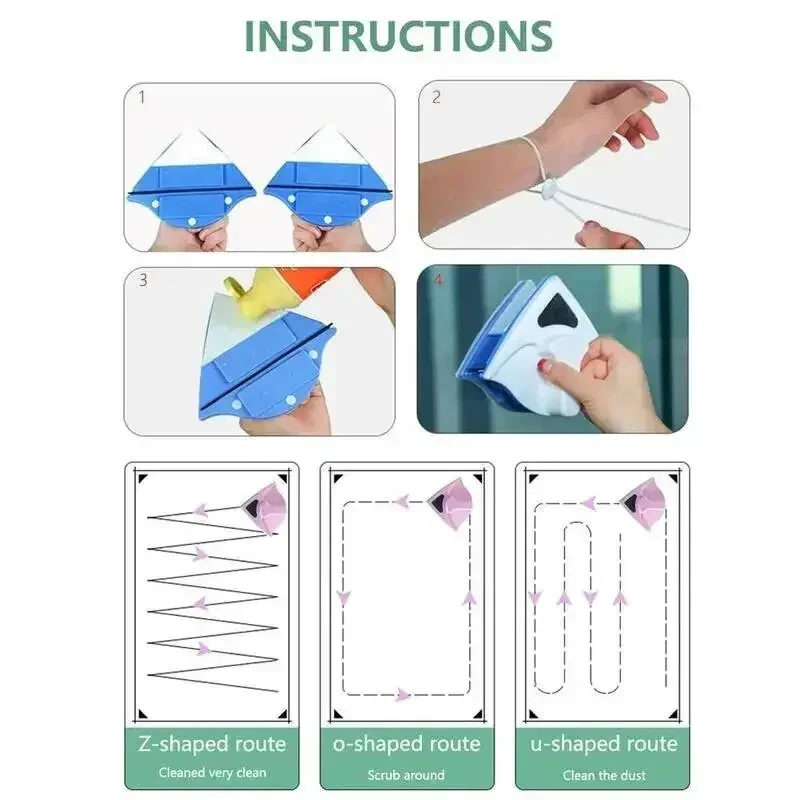 INSTRUCTIONS

1

2

3

4

Z-shaped route
Cleaned very clean

o-shaped route
Scrub around

u-shaped route
Clean the dust